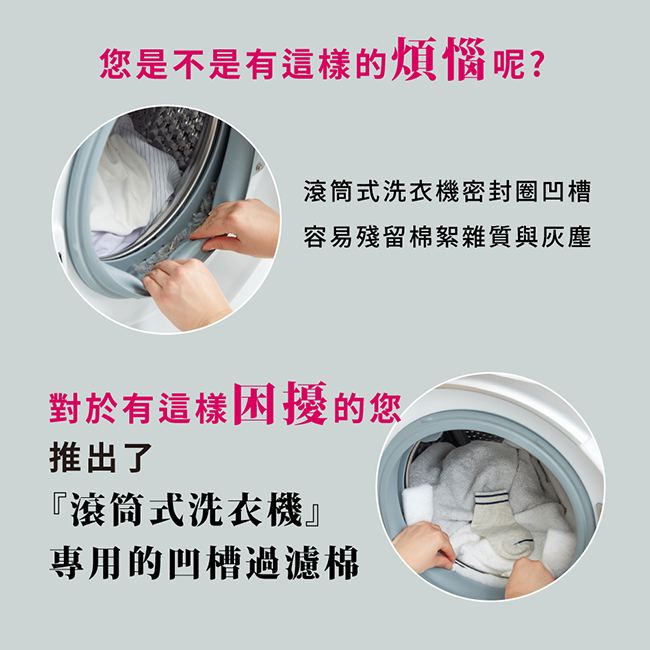 您是不是有這樣的煩惱呢?

滾筒式洗衣機密封圈凹槽
容易殘留棉絮雜質與灰塵

對於有這樣困擾的您
推出了
『滾筒式洗衣機』
專用的凹槽過濾棉