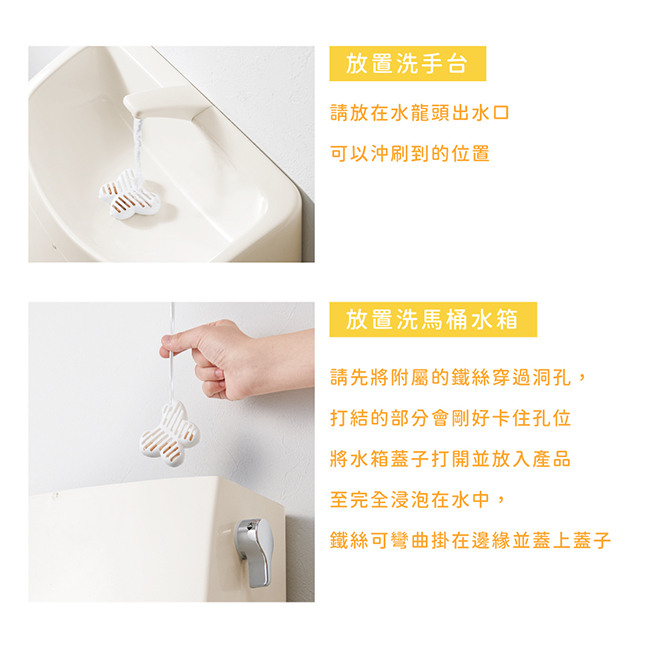 放置洗手台

請放在水龍頭出水口

可以沖刷到的位置

放置洗馬桶水箱

請先將附屬的鐵絲穿過洞孔，

打結的部分會剛好卡住孔位

將水箱蓋子打開並放入產品

至完全浸泡在水中，

鐵絲可彎曲掛在邊緣並蓋上蓋子